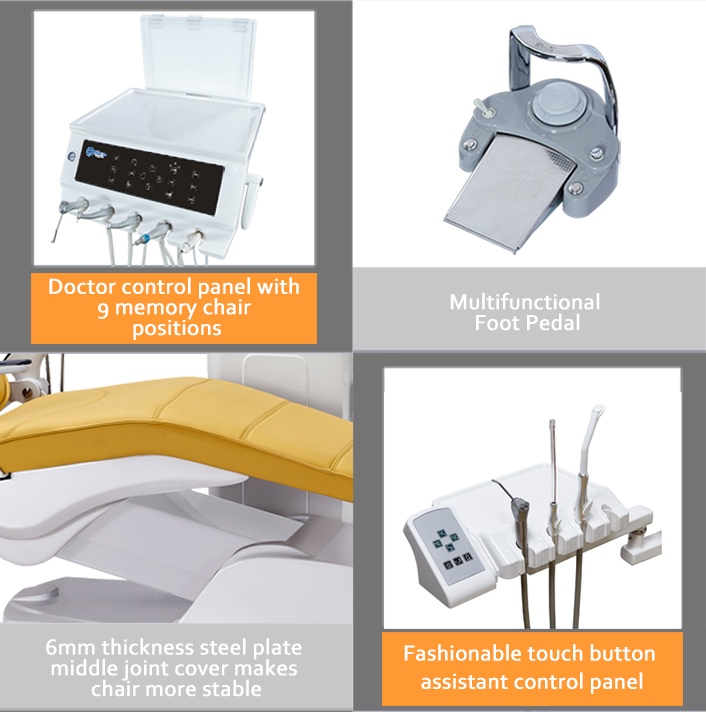 Doctor control panel with 9 memory chair positions

Multifunctional Foot Pedal

6mm thickness steel plate middle joint cover makes chair more stable

Fashionable touch button assistant control panel